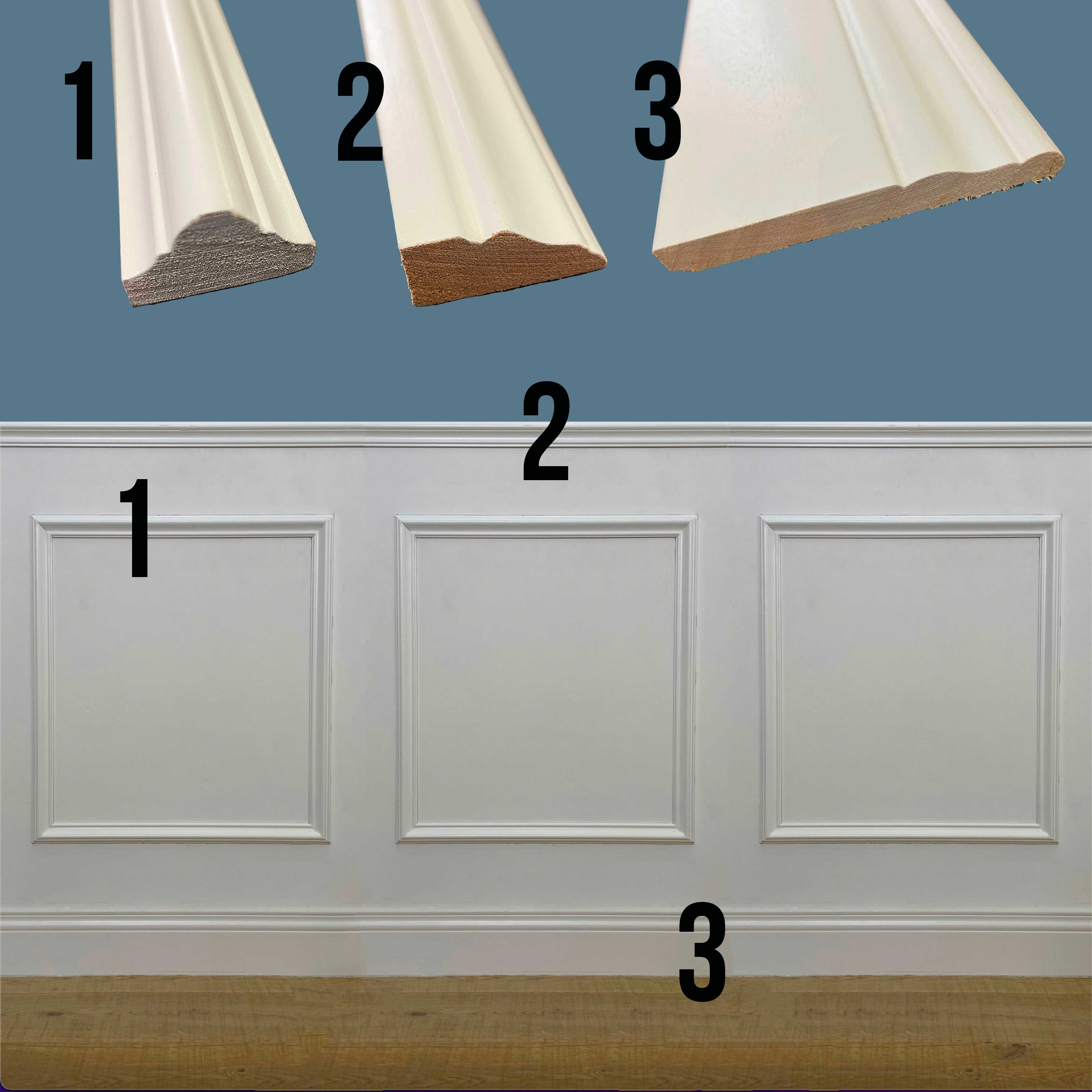 1 2 3

2

1

3