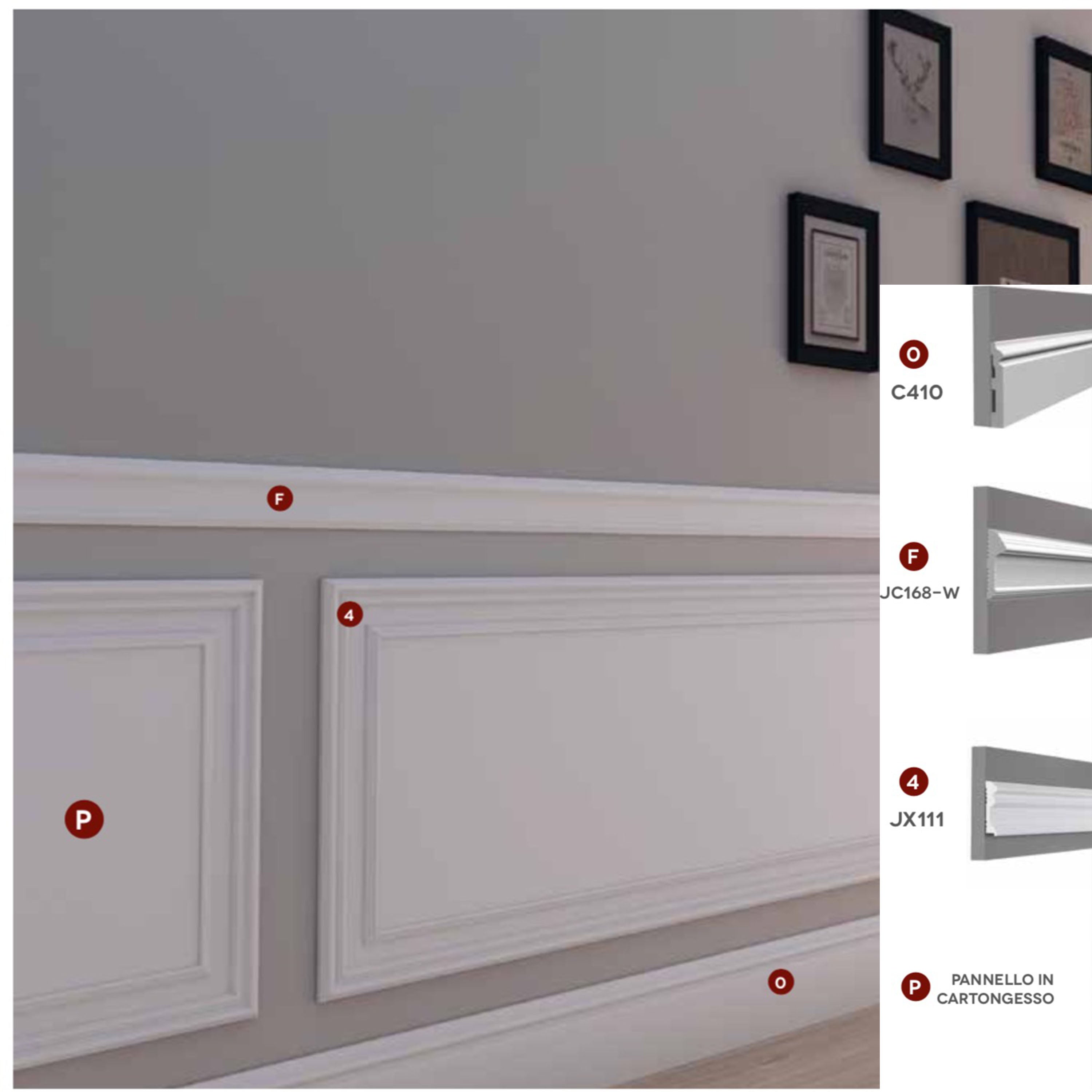 F

4

P

O

O
C410

F
JC168-W

4
JX111

P
PANNELLO IN CARTONGESSO