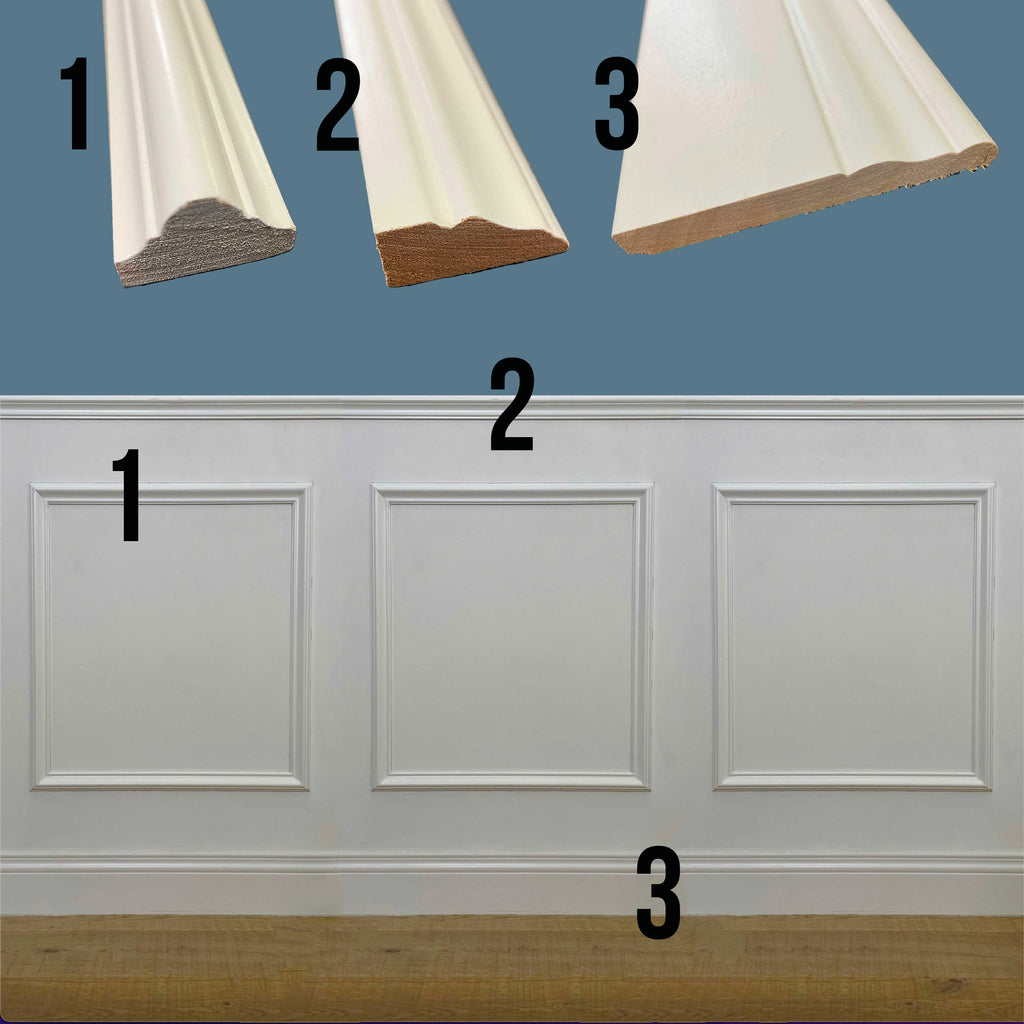 1
2
3
2
1
3