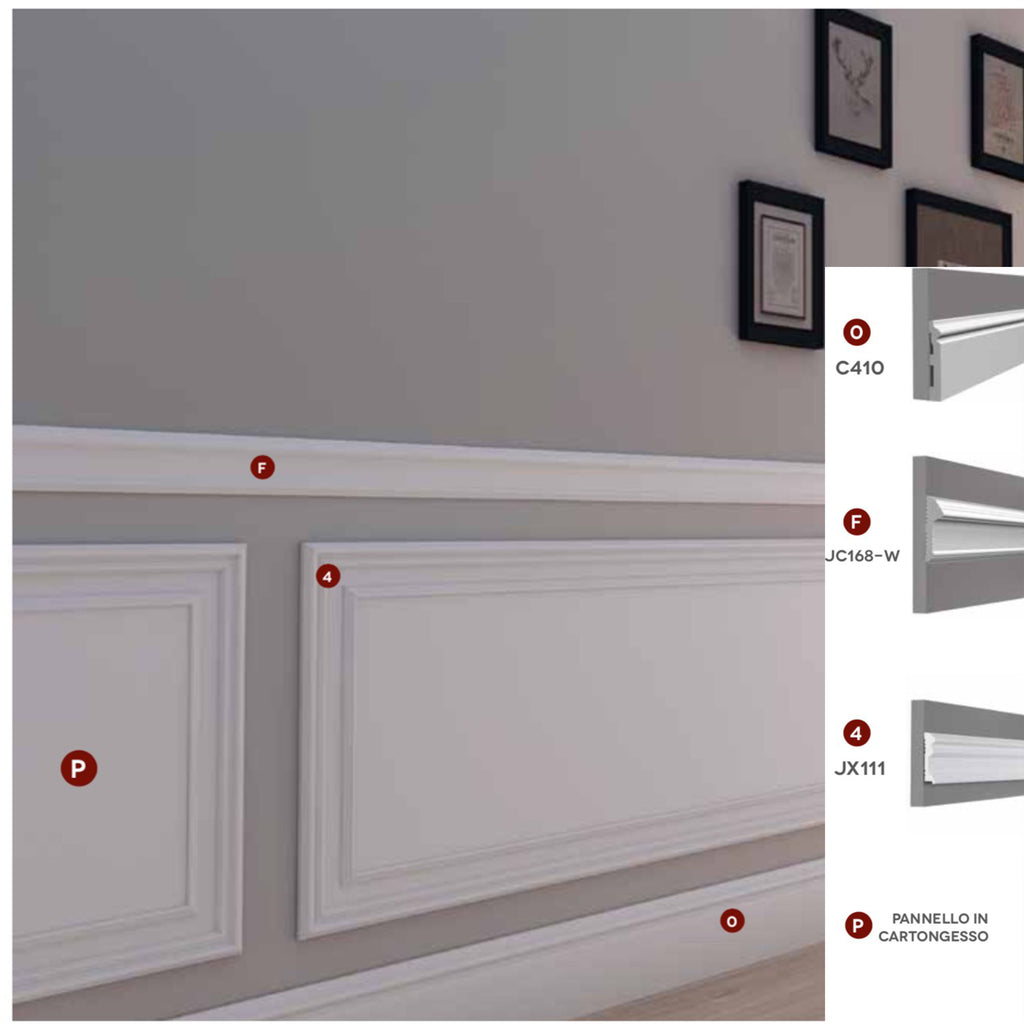 F

4

P

O

O
C410

F
JC168-W

4
JX111

P
PANNELLO IN CARTONGESSO