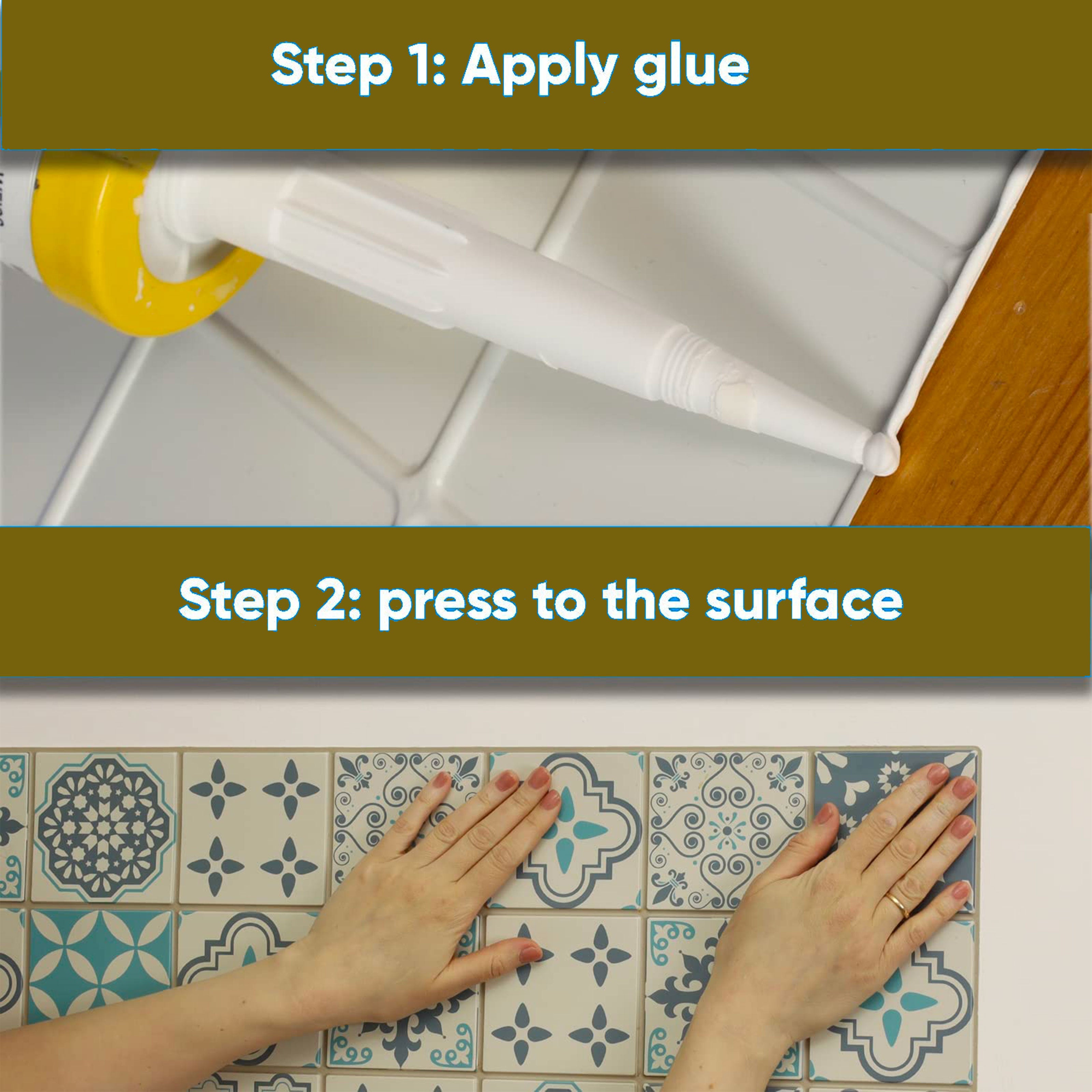 Step 1: Apply glue

Step 2: press to the surface